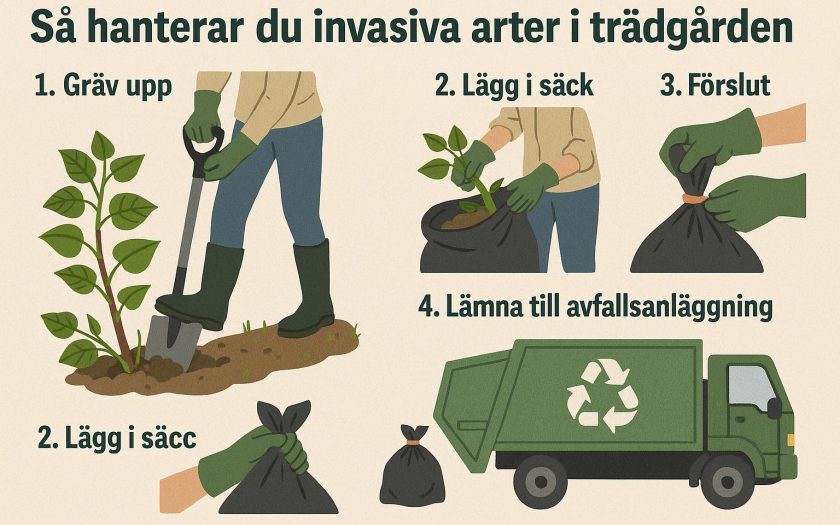 Så hanterar du invasiva arter i trädgården

1. Gräv upp

2. Lägg i säck

3. Förslut

4. Lämna till avfallsanläggning

2. Lägg i säcc